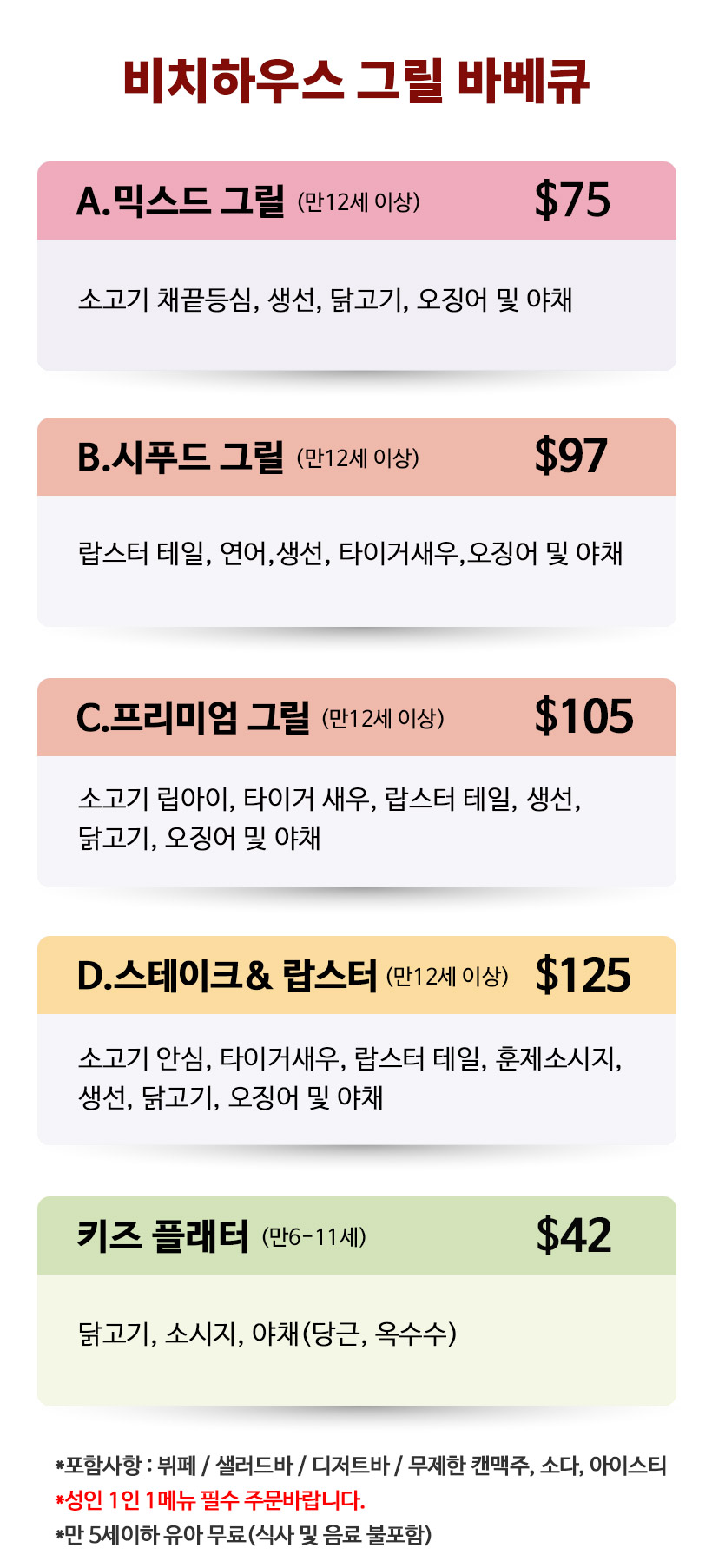 비치하우스 그릴 바베큐

A.믹스드 그릴 (만12세 이상) $75

소고기 채끝등심, 생선, 닭고기, 오징어 및 야채

B.시푸드 그릴 (만12세 이상) $97

랍스터 테일, 연어,생선, 타이거새우,오징어 및 야채

C.프리미엄 그릴 (만12세 이상) $105

소고기 립아이, 타이거 새우, 랍스터 테일, 생선, 닭고기, 오징어 및 야채

D.스테이크& 랍스터 (만12세 이상) $125

소고기 안심, 타이거새우, 랍스터 테일, 훈제소시지, 생선, 닭고기, 오징어 및 야채

키즈 플래터 (만6-11세) $42

닭고기, 소시지, 야채(당근, 옥수수)

*포함사항 : 뷔페 / 샐러드바 / 디저트바 / 무제한 캔맥주, 소다, 아이스티
*성인 1인 1메뉴 필수 주문바랍니다.
*만 5세이하 유아 무료(식사 및 음료 불포함)